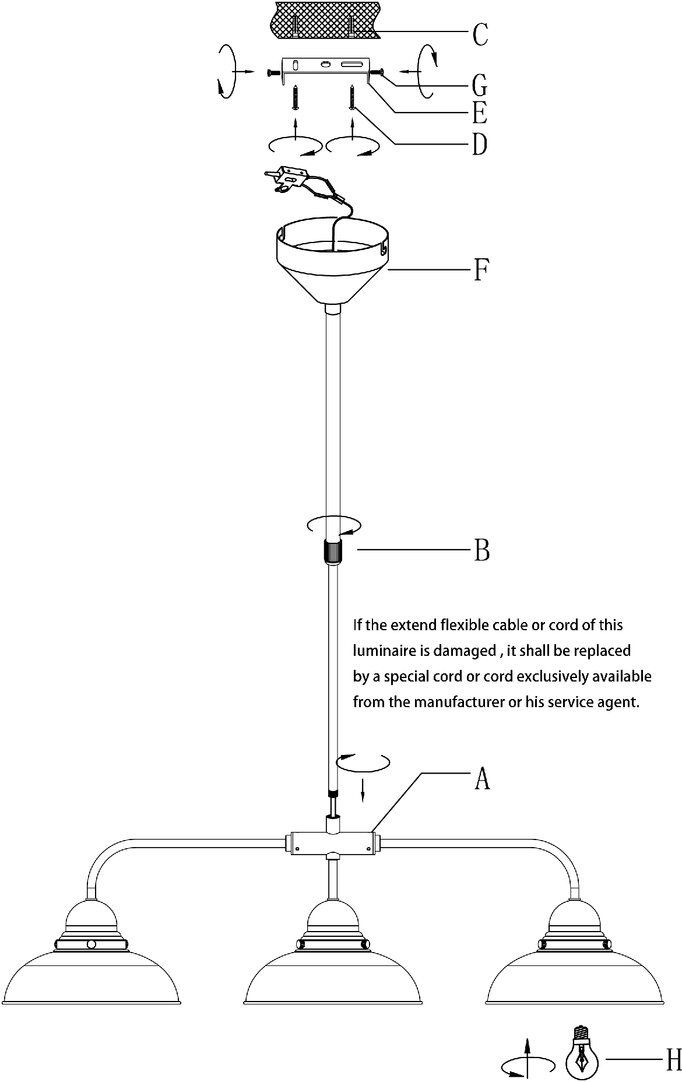 C
G
E
D
F
B
If the extend flexible cable or cord of this luminaire is damaged , it shall be replaced by a special cord or cord exclusively available from the manufacturer or his service agent.
A
H