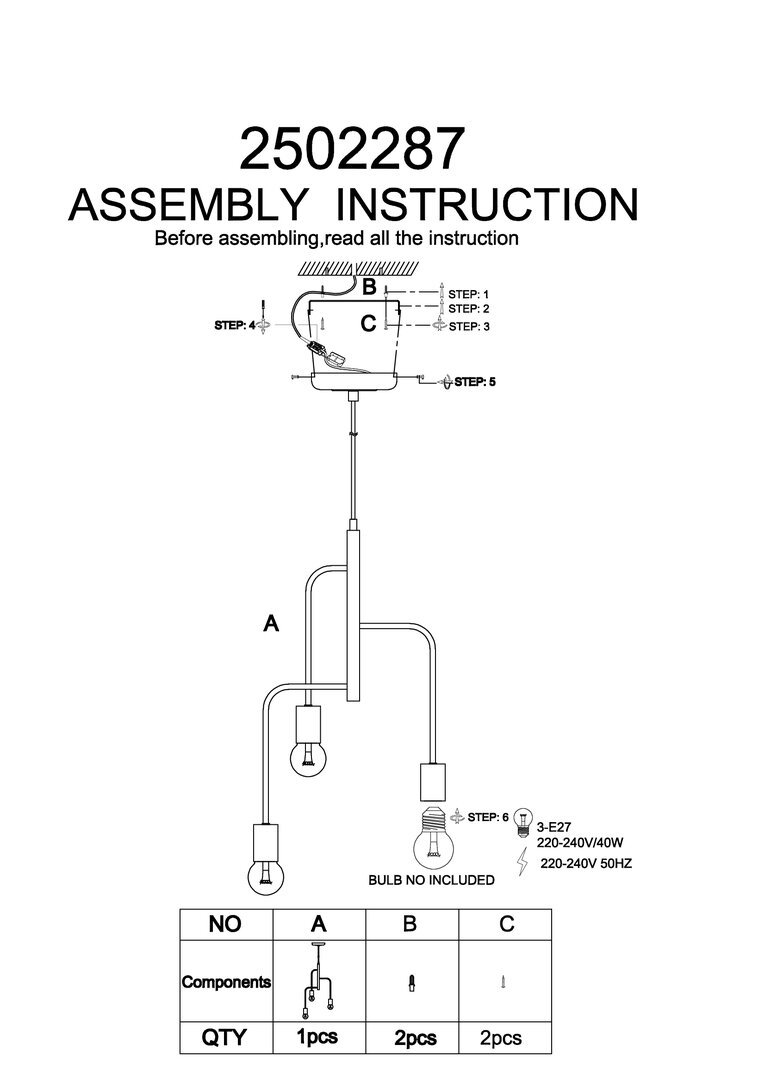 2502287
ASSEMBLY INSTRUCTION
Before assembling,read all the instruction

B
STEP: 1
STEP: 2
C
STEP: 3
STEP: 4
STEP: 5

A

STEP: 6
3-E27
220-240V/40W
220-240V 50HZ
BULB NO INCLUDED

| NO | A | B | C |
|---|---|---|---|
| Components | | | |
| QTY | 1pcs | 2pcs | 2pcs |