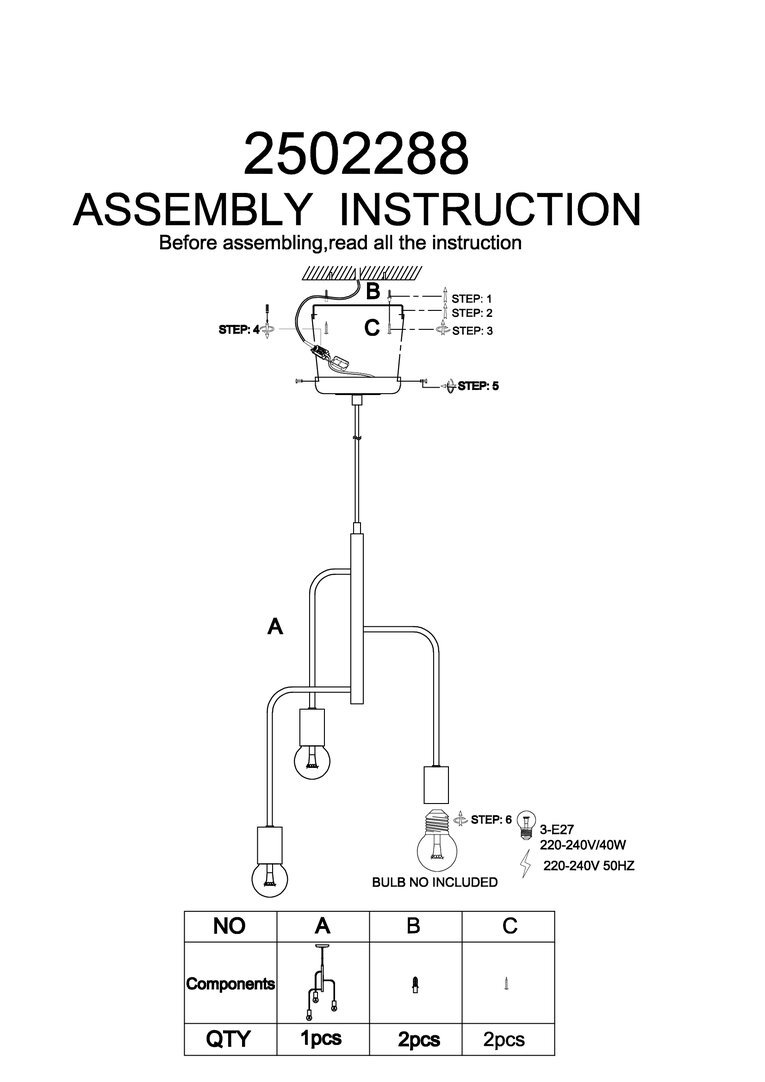 2502288
ASSEMBLY INSTRUCTION
Before assembling,read all the instruction

B
STEP: 1
STEP: 2
STEP: 4
C
STEP: 3
STEP: 5

A

STEP: 6
3-E27
220-240V/40W
220-240V 50HZ
BULB NO INCLUDED

| NO | A | B | C |
|---|---|---|---|
| Components | | | |
| QTY | 1pcs | 2pcs | 2pcs |