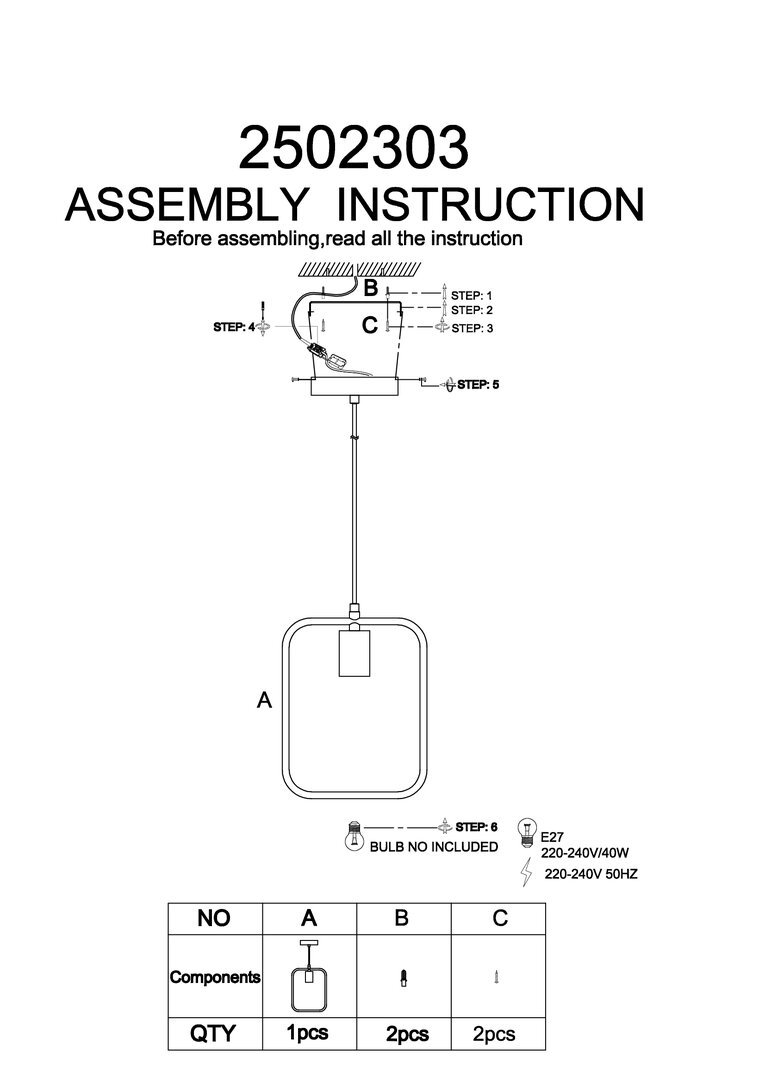 2502303
ASSEMBLY INSTRUCTION
Before assembling,read all the instruction

B
STEP: 1
STEP: 2
STEP: 4
C
STEP: 3
STEP: 5

A

STEP: 6
BULB NO INCLUDED
E27
220-240V/40W
220-240V 50HZ

| NO | A | B | C |
|---|---|---|---|
| Components | | | |
| QTY | 1pcs | 2pcs | 2pcs |