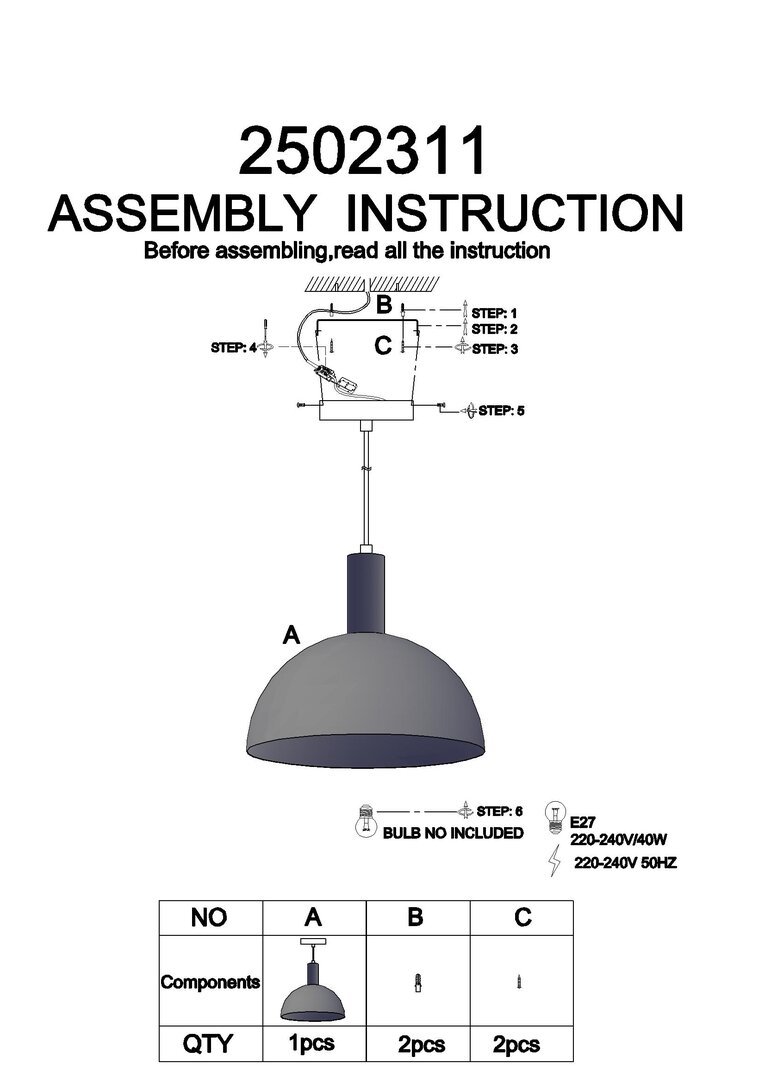 2502311
ASSEMBLY INSTRUCTION
Before assembling,read all the instruction

B
STEP: 1
STEP: 2
STEP: 4
C
STEP: 3
STEP: 5

A

STEP: 6
BULB NO INCLUDED
E27
220-240V/40W
220-240V 50HZ

| NO | A | B | C |
|---|---|---|---|
| Components | | | |
| QTY | 1pcs | 2pcs | 2pcs |