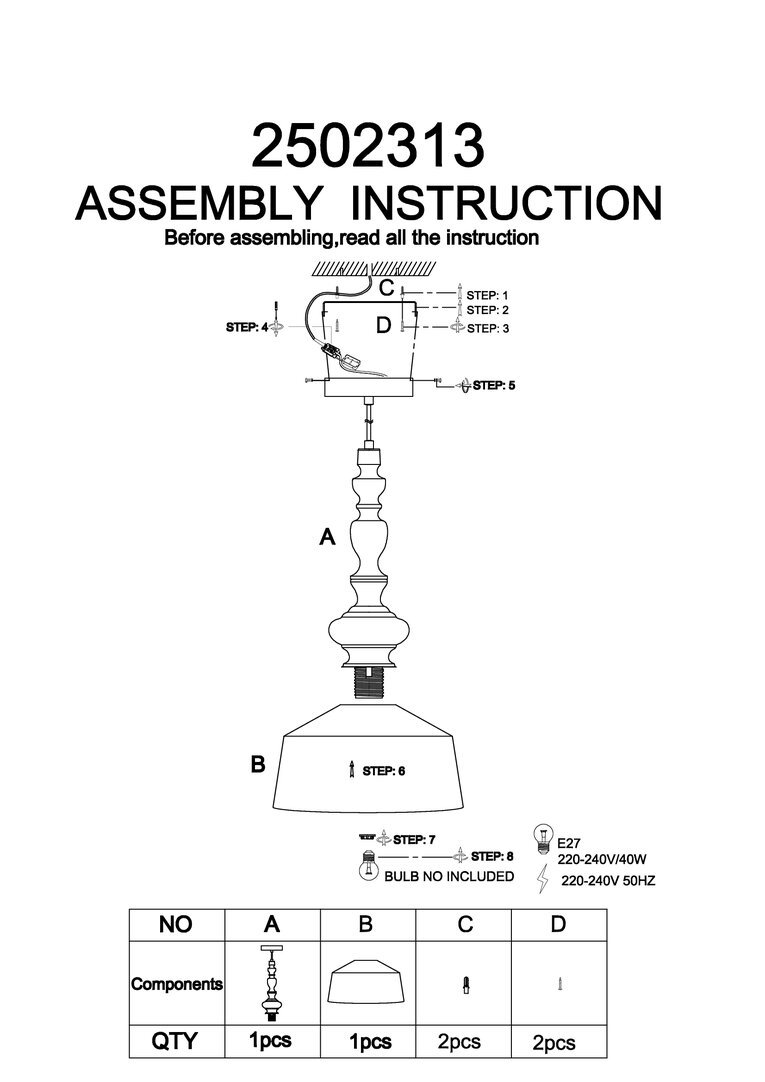 2502313
ASSEMBLY INSTRUCTION
Before assembling,read all the instruction

C
STEP: 1
STEP: 2
STEP: 4
D
STEP: 3
STEP: 5

A

B
STEP: 6

STEP: 7
STEP: 8
BULB NO INCLUDED
E27
220-240V/40W
220-240V 50HZ

| NO | A | B | C | D |
|---|---|---|---|---|
| Components | | | | |
| QTY | 1pcs | 1pcs | 2pcs | 2pcs |