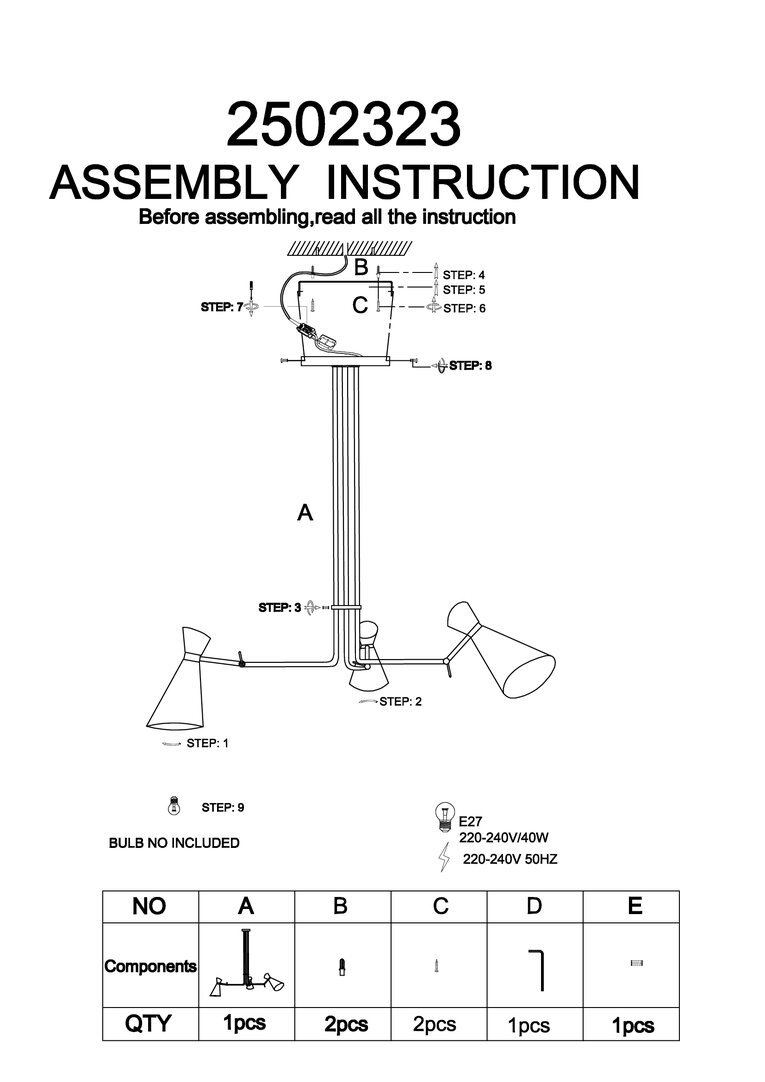 2502323
ASSEMBLY INSTRUCTION
Before assembling,read all the instruction

B
STEP: 4
STEP: 5
STEP: 7
C
STEP: 6
STEP: 8

A

STEP: 3
STEP: 2
STEP: 1

STEP: 9
BULB NO INCLUDED

E27
220-240V/40W
220-240V 50HZ

| NO | A | B | C | D | E |
|---|---|---|---|---|---|
| Components | | | | | |
| QTY | 1pcs | 2pcs | 2pcs | 1pcs | 1pcs |