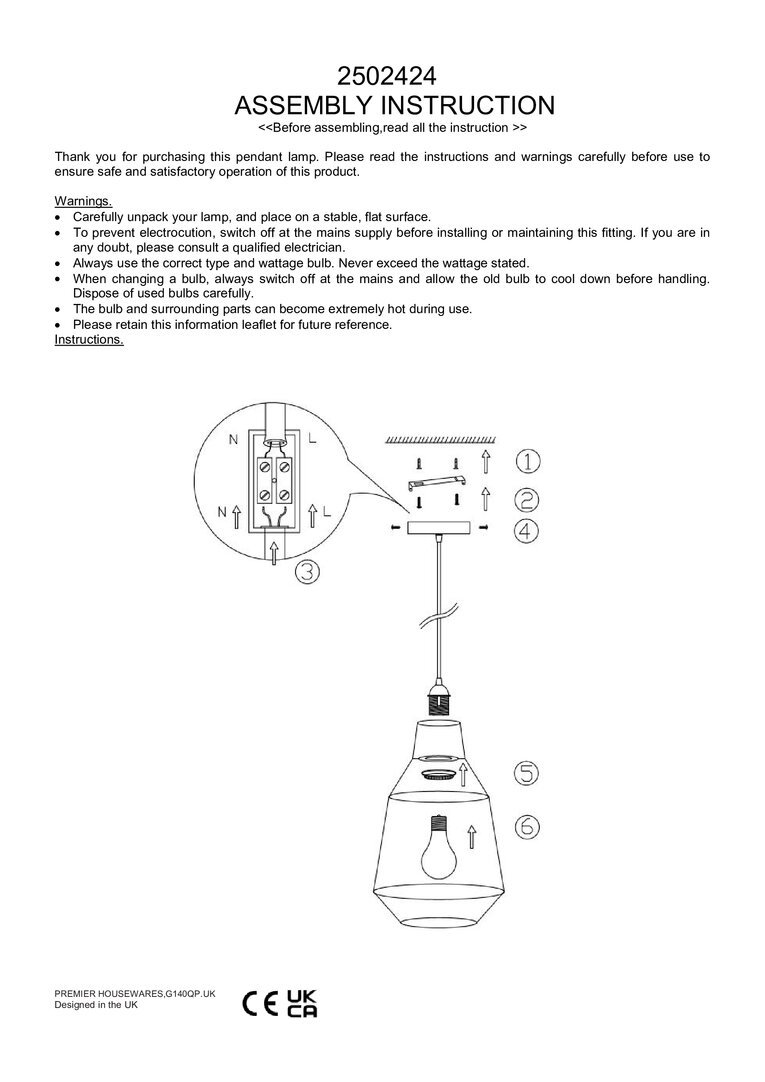 2502424
ASSEMBLY INSTRUCTION
<<Before assembling,read all the instruction >>

Thank you for purchasing this pendant lamp. Please read the instructions and warnings carefully before use to ensure safe and satisfactory operation of this product.

Warnings.
• Carefully unpack your lamp, and place on a stable, flat surface.
• To prevent electrocution, switch off at the mains supply before installing or maintaining this fitting. If you are in any doubt, please consult a qualified electrician.
• Always use the correct type and wattage bulb. Never exceed the wattage stated.
• When changing a bulb, always switch off at the mains and allow the old bulb to cool down before handling. Dispose of used bulbs carefully.
• The bulb and surrounding parts can become extremely hot during use.
• Please retain this information leaflet for future reference.
Instructions.

N L
N L
3
1
2
4
5
6

PREMIER HOUSEWARES,G140QP.UK
Designed in the UK
CE UK CA