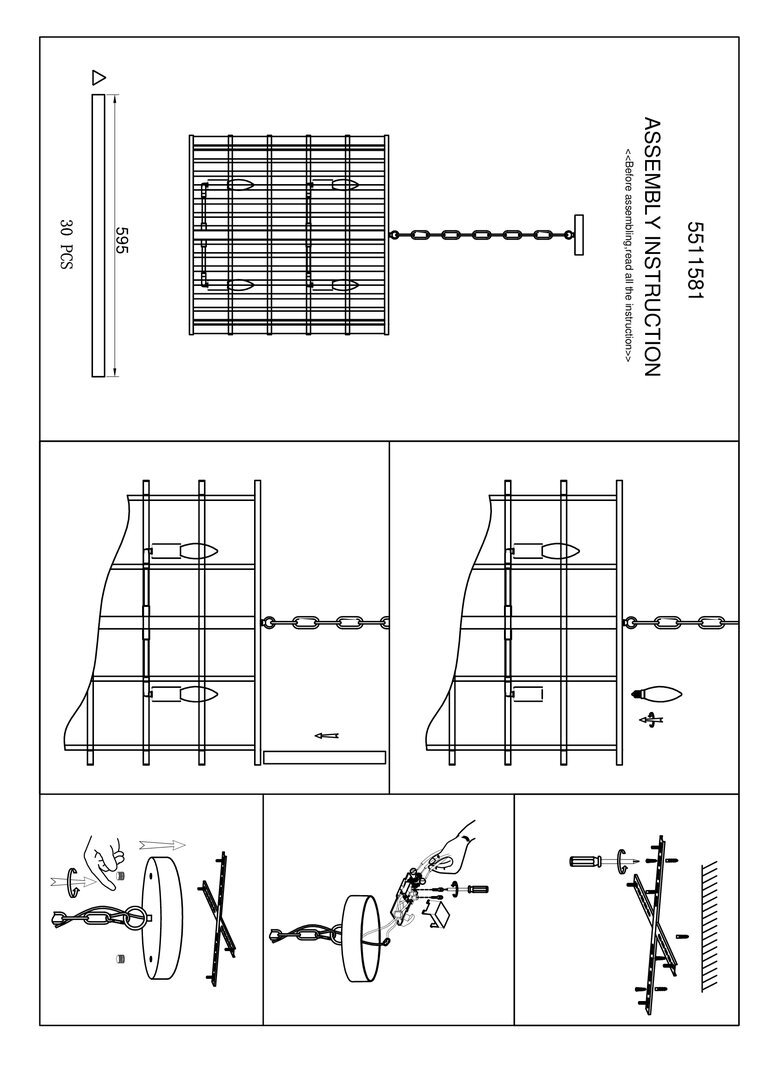 5511581

ASSEMBLY INSTRUCTION

<<Before assembling,read all the instruction>>

595

30 PCS