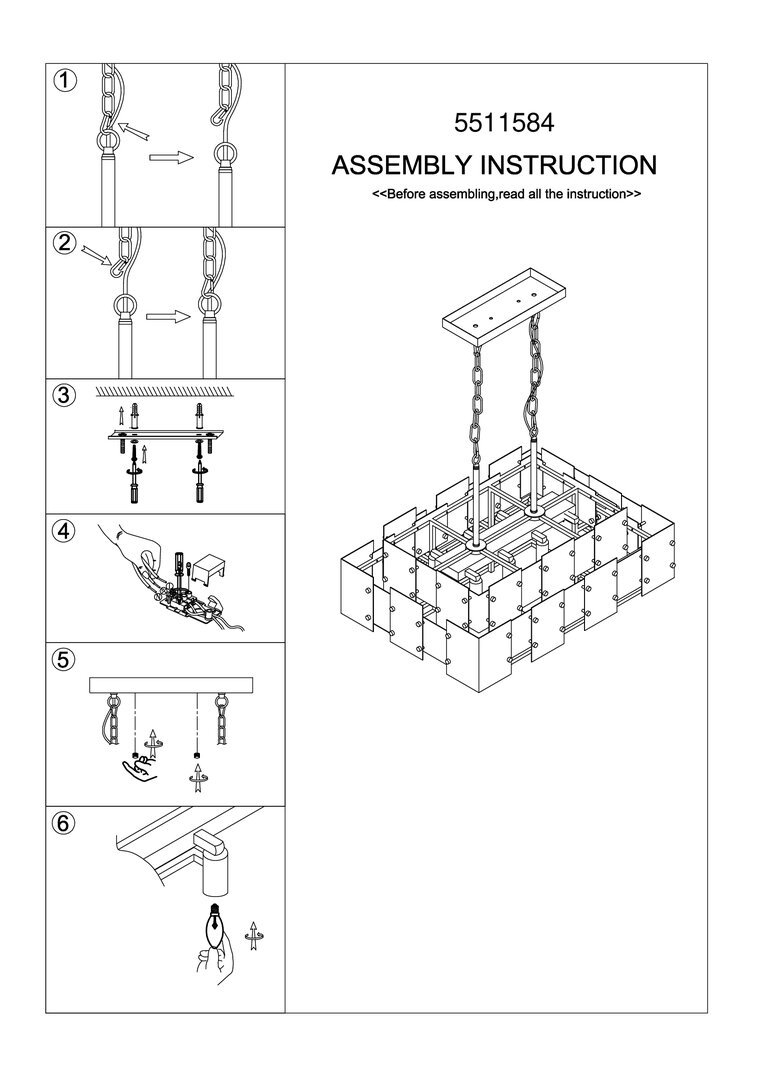 ①

②

③

④

⑤

⑥

5511584

ASSEMBLY INSTRUCTION

<<Before assembling,read all the instruction>>