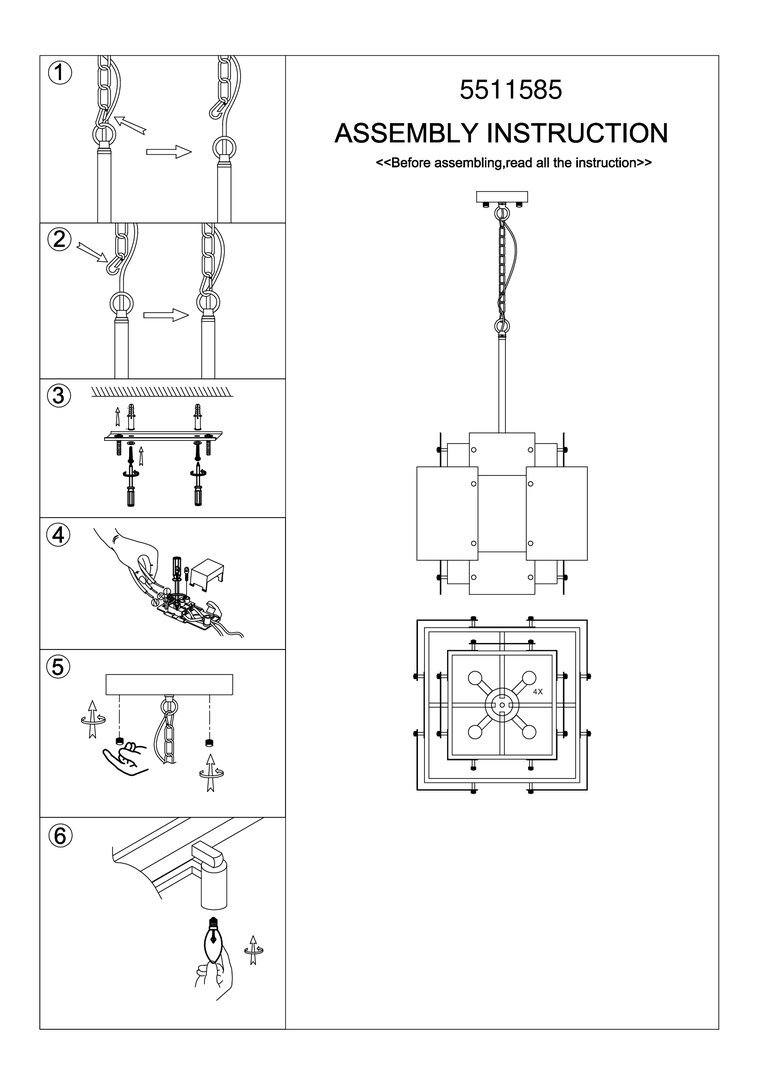 ①

②

③

④

⑤

⑥

5511585

ASSEMBLY INSTRUCTION

<<Before assembling,read all the instruction>>

4X