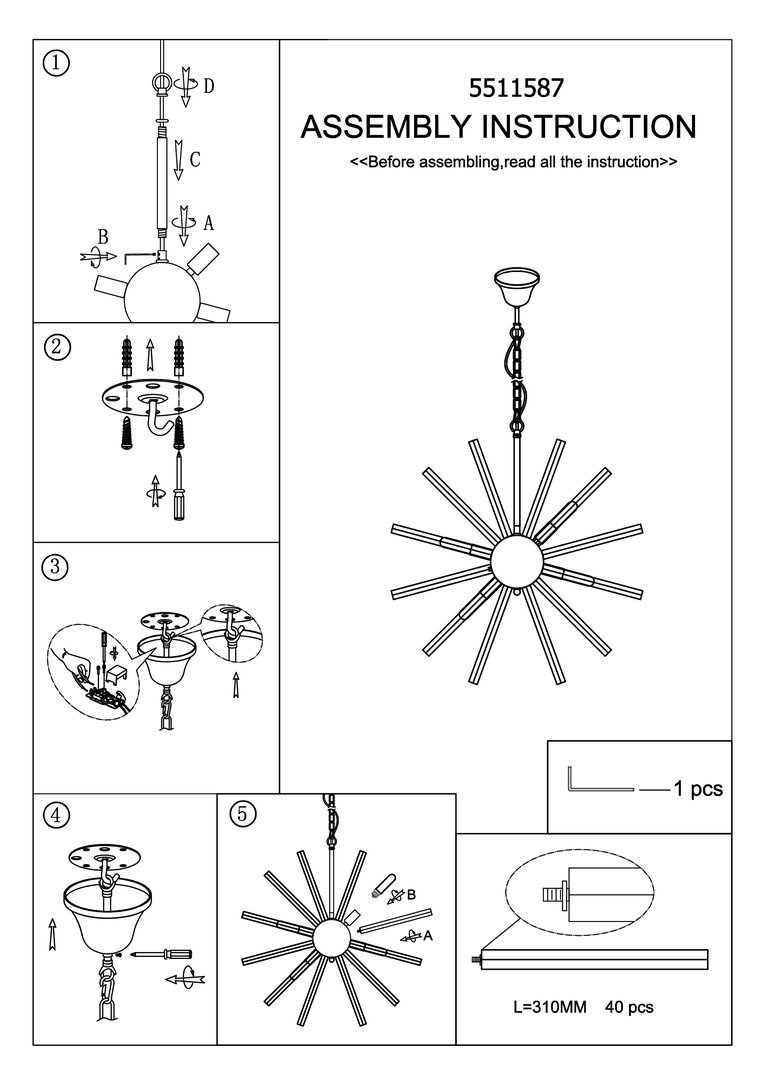 ①
D
C
A
B

5511587
ASSEMBLY INSTRUCTION
<<Before assembling,read all the instruction>>

②

③

1 pcs

④

⑤
B
A

L=310MM 40 pcs