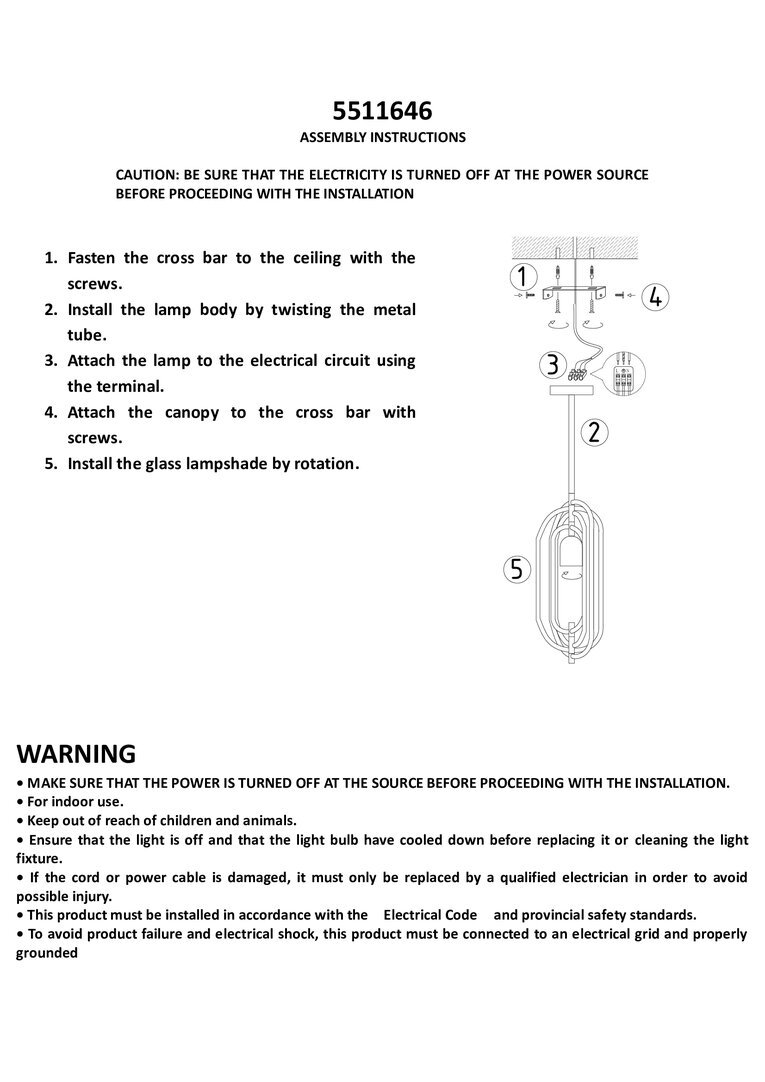 5511646
ASSEMBLY INSTRUCTIONS

CAUTION: BE SURE THAT THE ELECTRICITY IS TURNED OFF AT THE POWER SOURCE BEFORE PROCEEDING WITH THE INSTALLATION

1. Fasten the cross bar to the ceiling with the screws.
2. Install the lamp body by twisting the metal tube.
3. Attach the lamp to the electrical circuit using the terminal.
4. Attach the canopy to the cross bar with screws.
5. Install the glass lampshade by rotation.

1
4
3
2
5

WARNING
• MAKE SURE THAT THE POWER IS TURNED OFF AT THE SOURCE BEFORE PROCEEDING WITH THE INSTALLATION.
• For indoor use.
• Keep out of reach of children and animals.
• Ensure that the light is off and that the light bulb have cooled down before replacing it or cleaning the light fixture.
• If the cord or power cable is damaged, it must only be replaced by a qualified electrician in order to avoid possible injury.
• This product must be installed in accordance with the Electrical Code and provincial safety standards.
• To avoid product failure and electrical shock, this product must be connected to an electrical grid and properly grounded