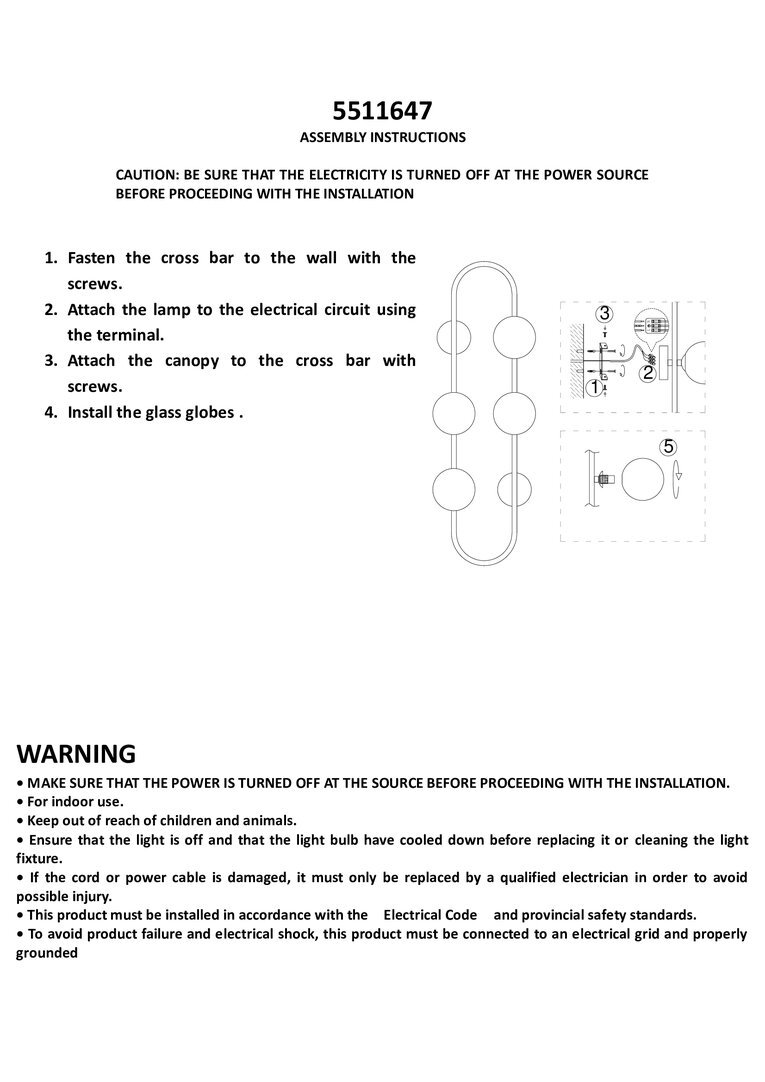 5511647
ASSEMBLY INSTRUCTIONS

CAUTION: BE SURE THAT THE ELECTRICITY IS TURNED OFF AT THE POWER SOURCE BEFORE PROCEEDING WITH THE INSTALLATION

1. Fasten the cross bar to the wall with the screws.
2. Attach the lamp to the electrical circuit using the terminal.
3. Attach the canopy to the cross bar with screws.
4. Install the glass globes .

3
2
1
5

WARNING
• MAKE SURE THAT THE POWER IS TURNED OFF AT THE SOURCE BEFORE PROCEEDING WITH THE INSTALLATION.
• For indoor use.
• Keep out of reach of children and animals.
• Ensure that the light is off and that the light bulb have cooled down before replacing it or cleaning the light fixture.
• If the cord or power cable is damaged, it must only be replaced by a qualified electrician in order to avoid possible injury.
• This product must be installed in accordance with the Electrical Code and provincial safety standards.
• To avoid product failure and electrical shock, this product must be connected to an electrical grid and properly grounded