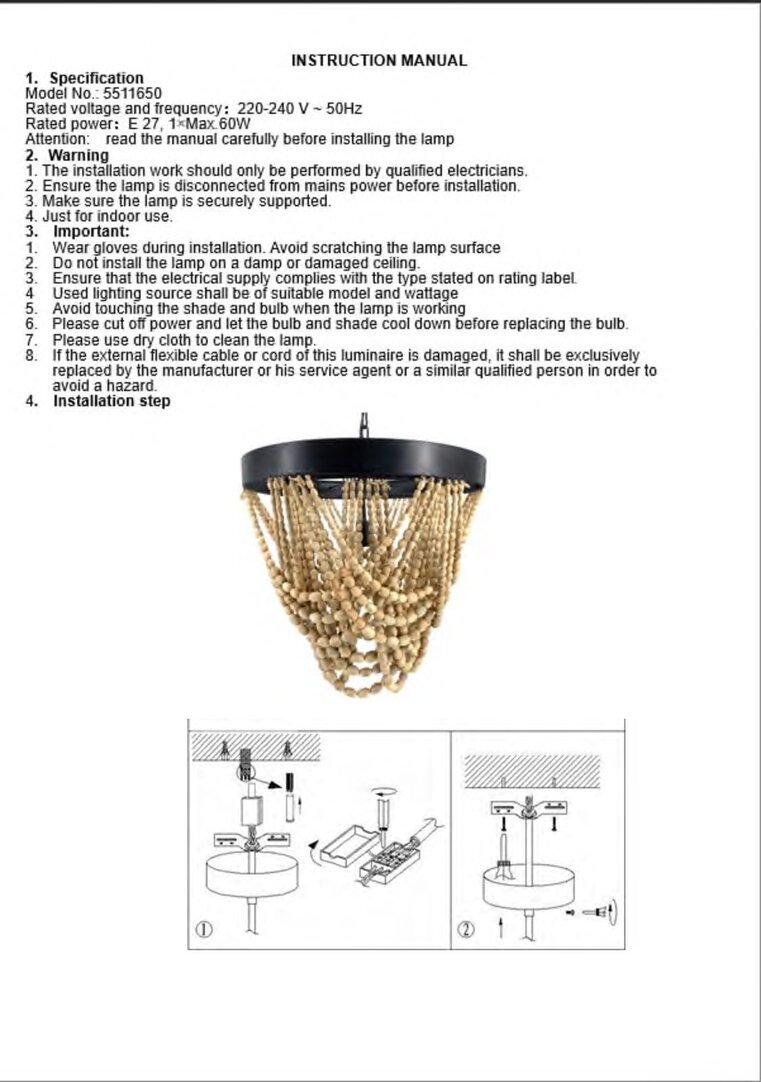 INSTRUCTION MANUAL

1. Specification
Model No.: 5511650
Rated voltage and frequency: 220-240 V ~ 50Hz
Rated power: E 27, 1×Max.60W
Attention: read the manual carefully before installing the lamp

2. Warning
1. The installation work should only be performed by qualified electricians.
2. Ensure the lamp is disconnected from mains power before installation.
3. Make sure the lamp is securely supported.
4. Just for indoor use.

3. Important:
1. Wear gloves during installation. Avoid scratching the lamp surface
2. Do not install the lamp on a damp or damaged ceiling.
3. Ensure that the electrical supply complies with the type stated on rating label.
4 Used lighting source shall be of suitable model and wattage
5. Avoid touching the shade and bulb when the lamp is working
6. Please cut off power and let the bulb and shade cool down before replacing the bulb.
7. Please use dry cloth to clean the lamp.
8. If the external flexible cable or cord of this luminaire is damaged, it shall be exclusively replaced by the manufacturer or his service agent or a similar qualified person in order to avoid a hazard.

4. Installation step

①

②