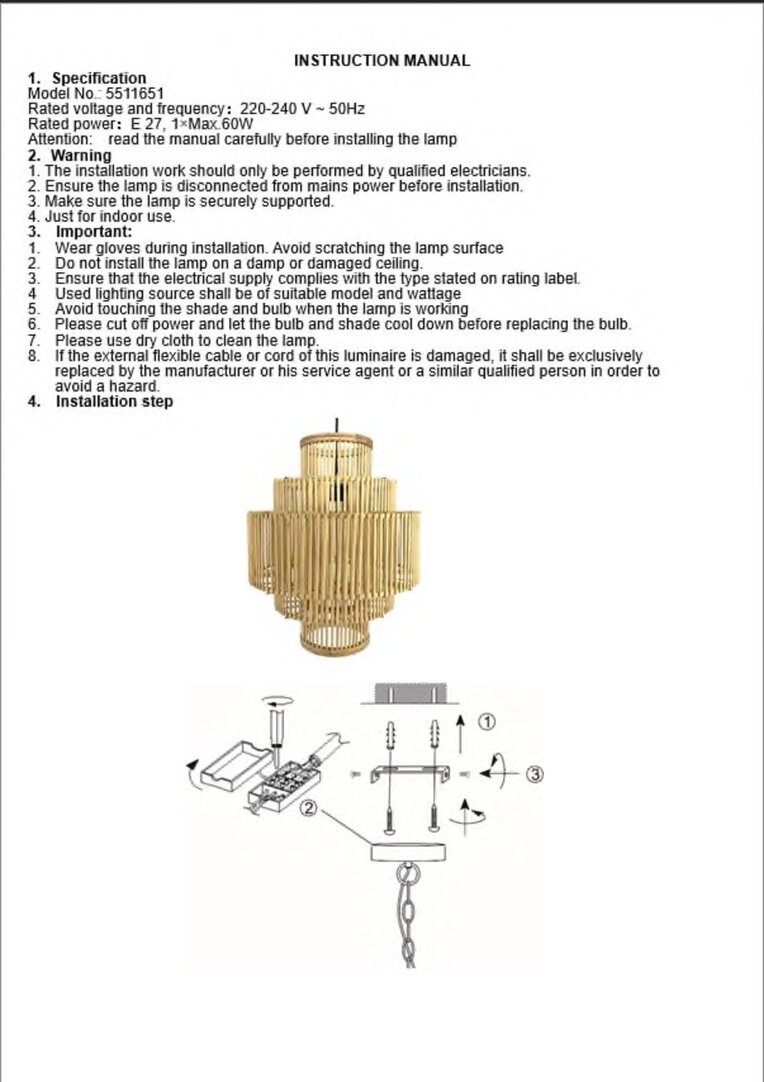 INSTRUCTION MANUAL

1. Specification
Model No.: 5511651
Rated voltage and frequency: 220-240 V ~ 50Hz
Rated power: E 27, 1×Max.60W
Attention: read the manual carefully before installing the lamp

2. Warning
1. The installation work should only be performed by qualified electricians.
2. Ensure the lamp is disconnected from mains power before installation.
3. Make sure the lamp is securely supported.
4. Just for indoor use.

3. Important:
1. Wear gloves during installation. Avoid scratching the lamp surface
2. Do not install the lamp on a damp or damaged ceiling.
3. Ensure that the electrical supply complies with the type stated on rating label.
4 Used lighting source shall be of suitable model and wattage
5. Avoid touching the shade and bulb when the lamp is working
6. Please cut off power and let the bulb and shade cool down before replacing the bulb.
7. Please use dry cloth to clean the lamp.
8. If the external flexible cable or cord of this luminaire is damaged, it shall be exclusively replaced by the manufacturer or his service agent or a similar qualified person in order to avoid a hazard.

4. Installation step

①
②
③